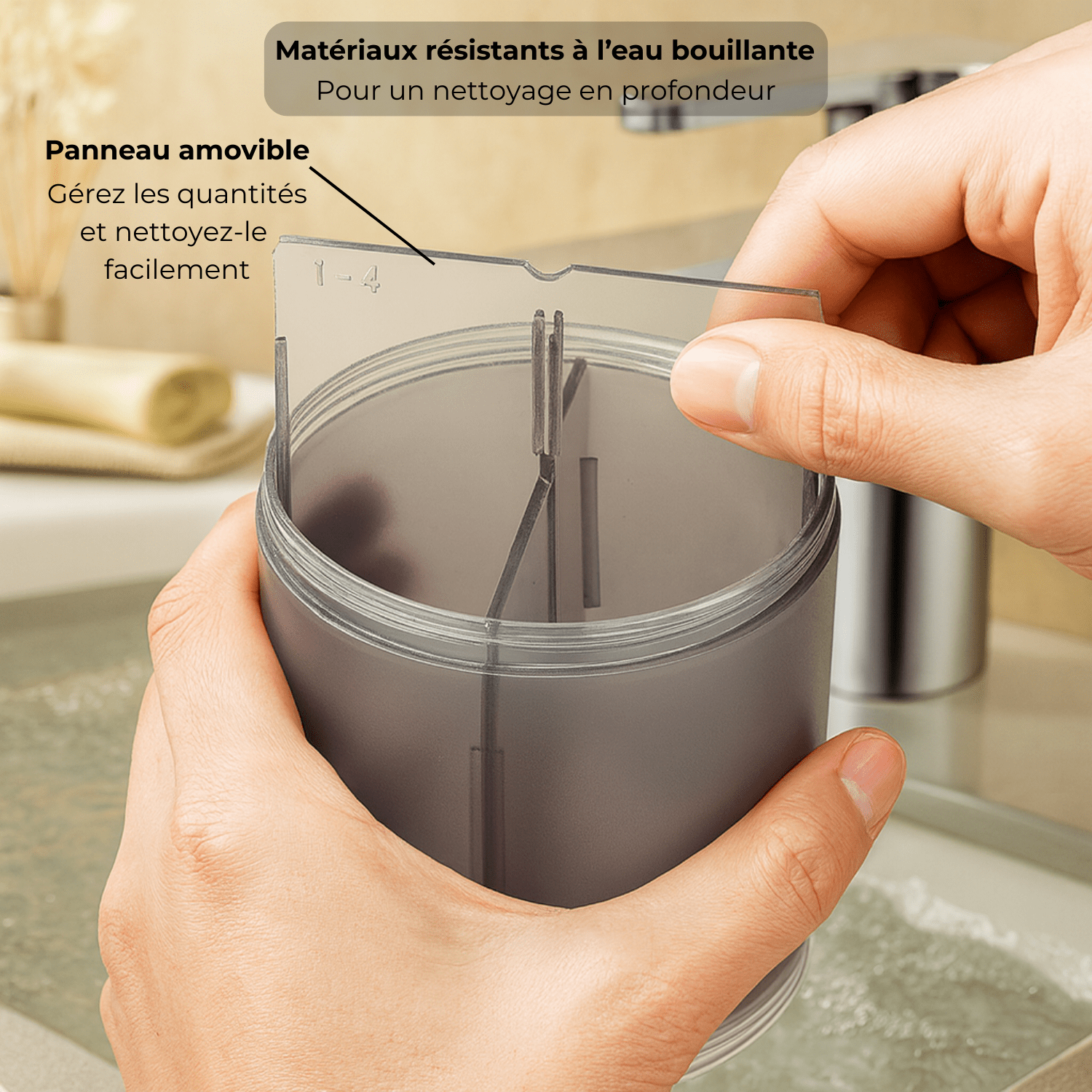 Matériaux résistants à l'eau bouillante
Pour un nettoyage en profondeur

Panneau amovible
Gérez les quantités et nettoyez-le facilement

1-4